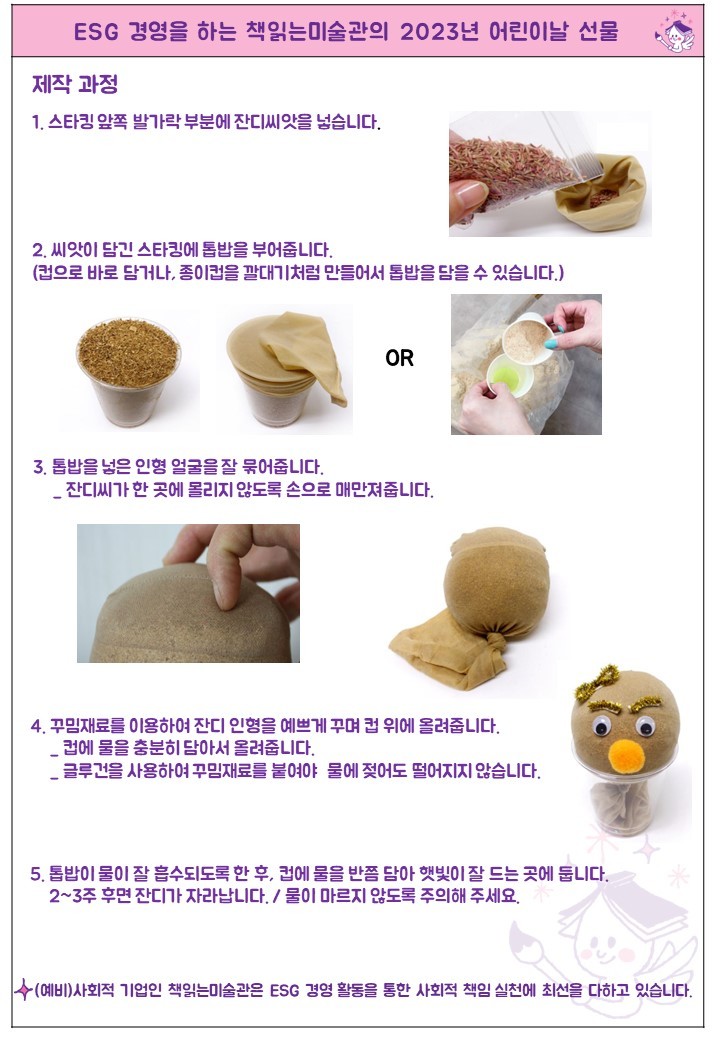 ESG 경영을 하는 책읽는미술관의 2023년 어린이날 선물

제작 과정

1. 스타킹 앞쪽 발가락 부분에 잔디씨앗을 넣습니다.

2. 씨앗이 담긴 스타킹에 톱밥을 부어줍니다.
(컵으로 바로 담거나, 종이컵을 깔대기처럼 만들어서 톱밥을 담을 수 있습니다.)

OR

3. 톱밥을 넣은 인형 얼굴을 잘 묶어줍니다.
_ 잔디씨가 한 곳에 몰리지 않도록 손으로 매만져줍니다.

4. 꾸밈재료를 이용하여 잔디 인형을 예쁘게 꾸며 컵 위에 올려줍니다.
_ 컵에 물을 충분히 담아서 올려줍니다.
_ 글루건을 사용하여 꾸밈재료를 붙여야 물에 젖어도 떨어지지 않습니다.

5. 톱밥이 물이 잘 흡수되도록 한 후, 컵에 물을 반쯤 담아 햇빛이 잘 드는 곳에 둡니다.
2~3주 후면 잔디가 자라납니다. / 물이 마르지 않도록 주의해 주세요.

(예비)사회적 기업인 책읽는미술관은 ESG 경영 활동을 통한 사회적 책임 실천에 최선을 다하고 있습니다.